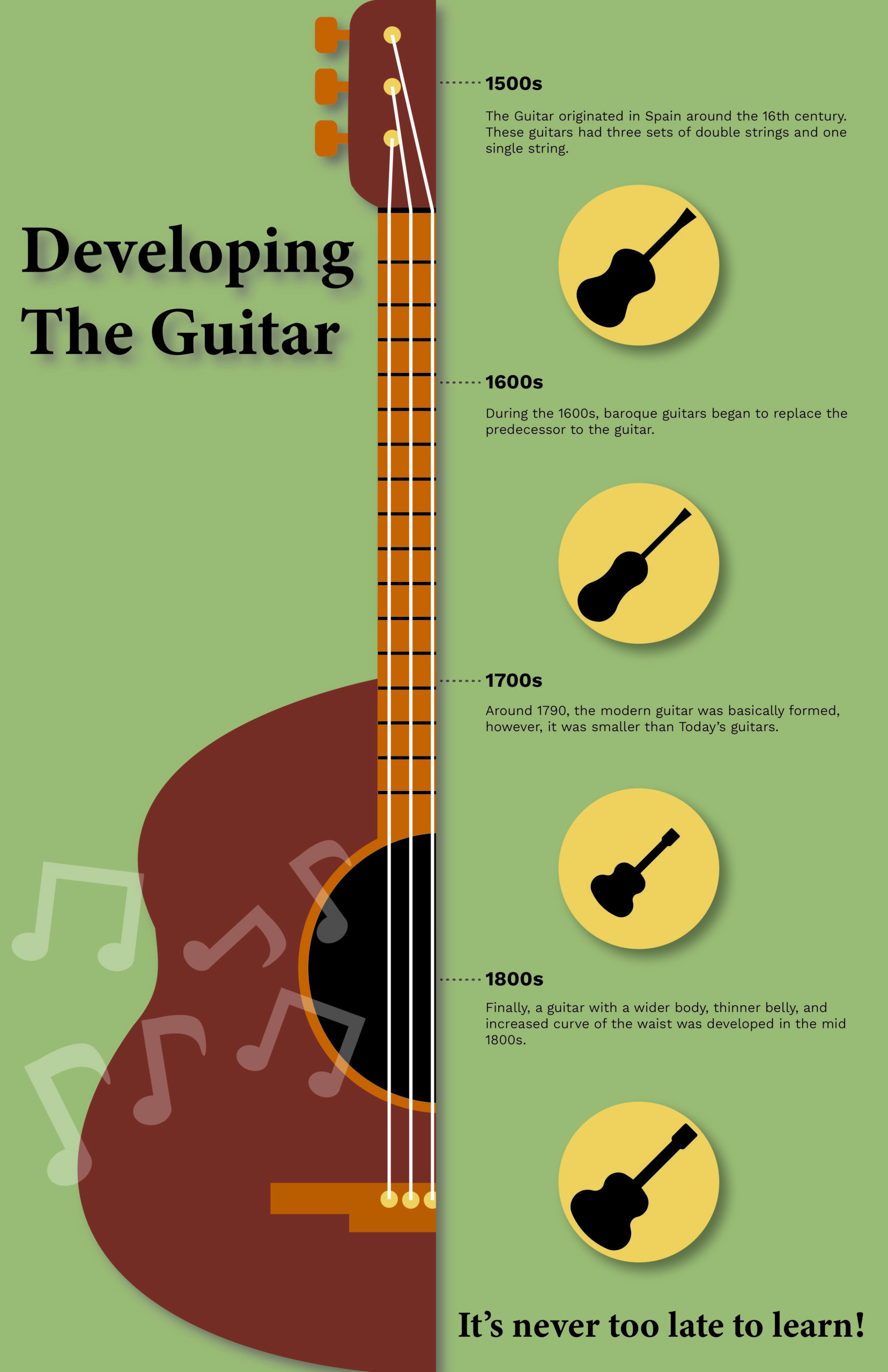 Developing The Guitar

1500s

The Guitar originated in Spain around the 16th century. These guitars had three sets of double strings and one single string.

1600s

During the 1600s, baroque guitars began to replace the predecessor to the guitar.

1700s

Around 1790, the modern guitar was basically formed, however, it was smaller than Today's guitars.

1800s

Finally, a guitar with a wider body, thinner belly, and increased curve of the waist was developed in the mid 1800s.

It's never too late to learn!